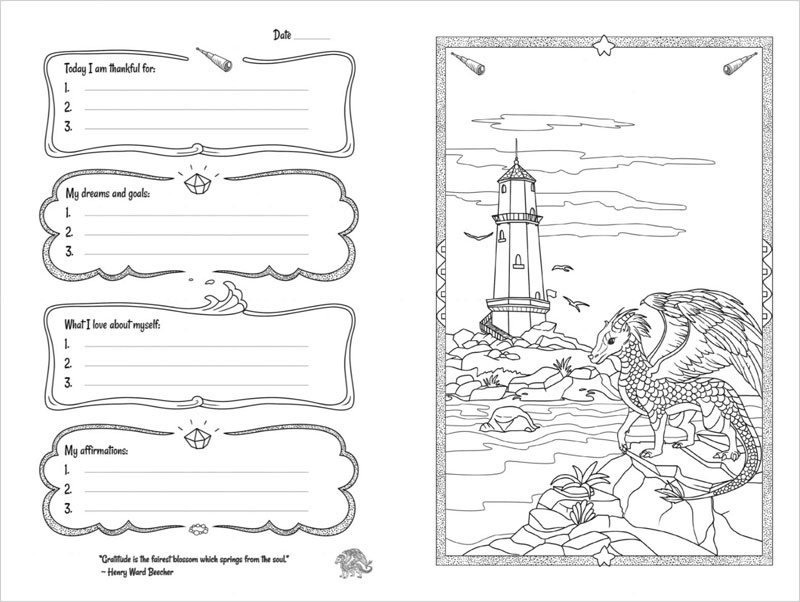 Date

Today I am thankful for:
1.
2.
3.

My dreams and goals:
1.
2.
3.

What I love about myself:
1.
2.
3.

My affirmations:
1.
2.
3.

"Gratitude is the fairest blossom which springs from the soul."
~ Henry Ward Beecher